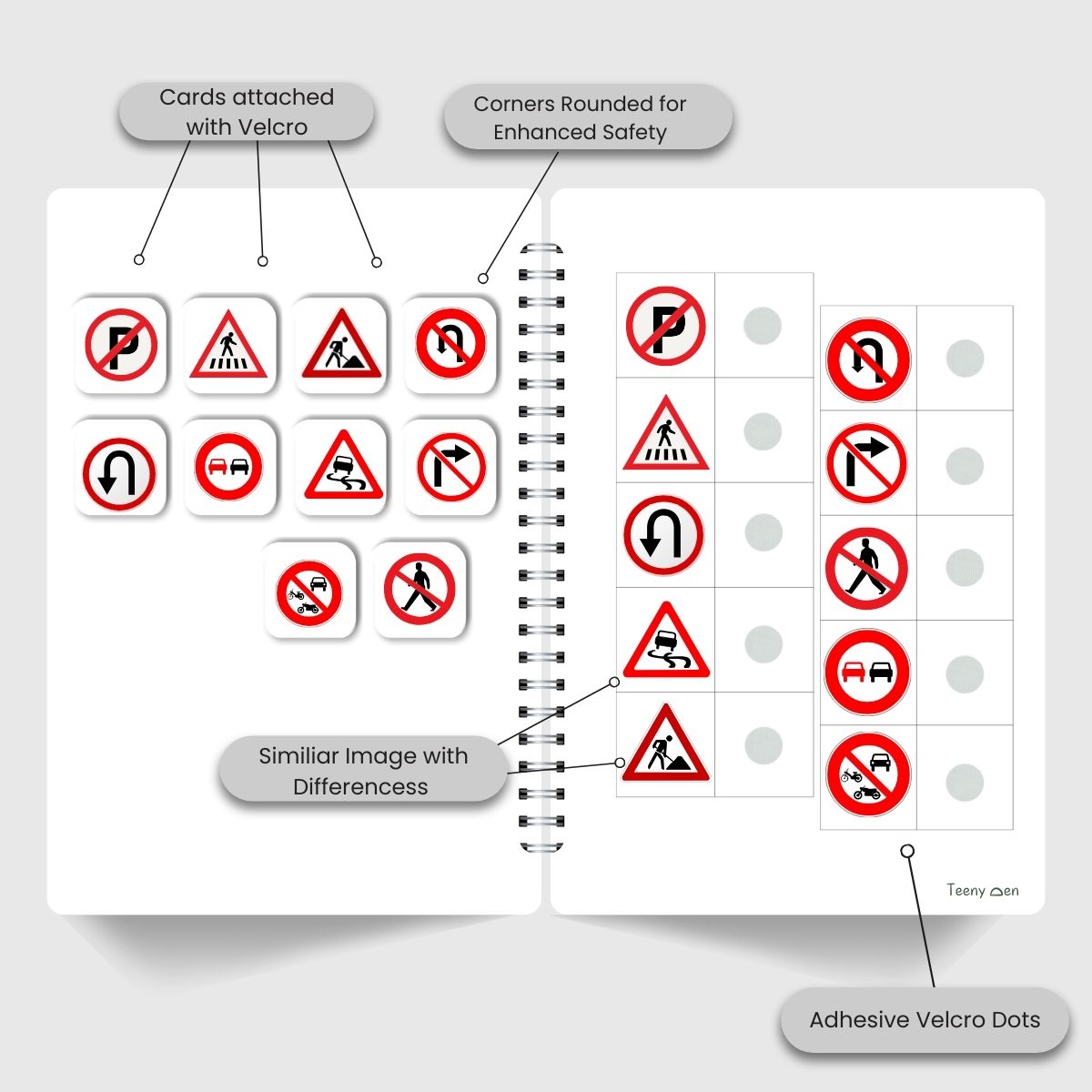 Cards attached with Velcro

Corners Rounded for Enhanced Safety

P

P

Similiar Image with Differencess

Teeny Den

Adhesive Velcro Dots