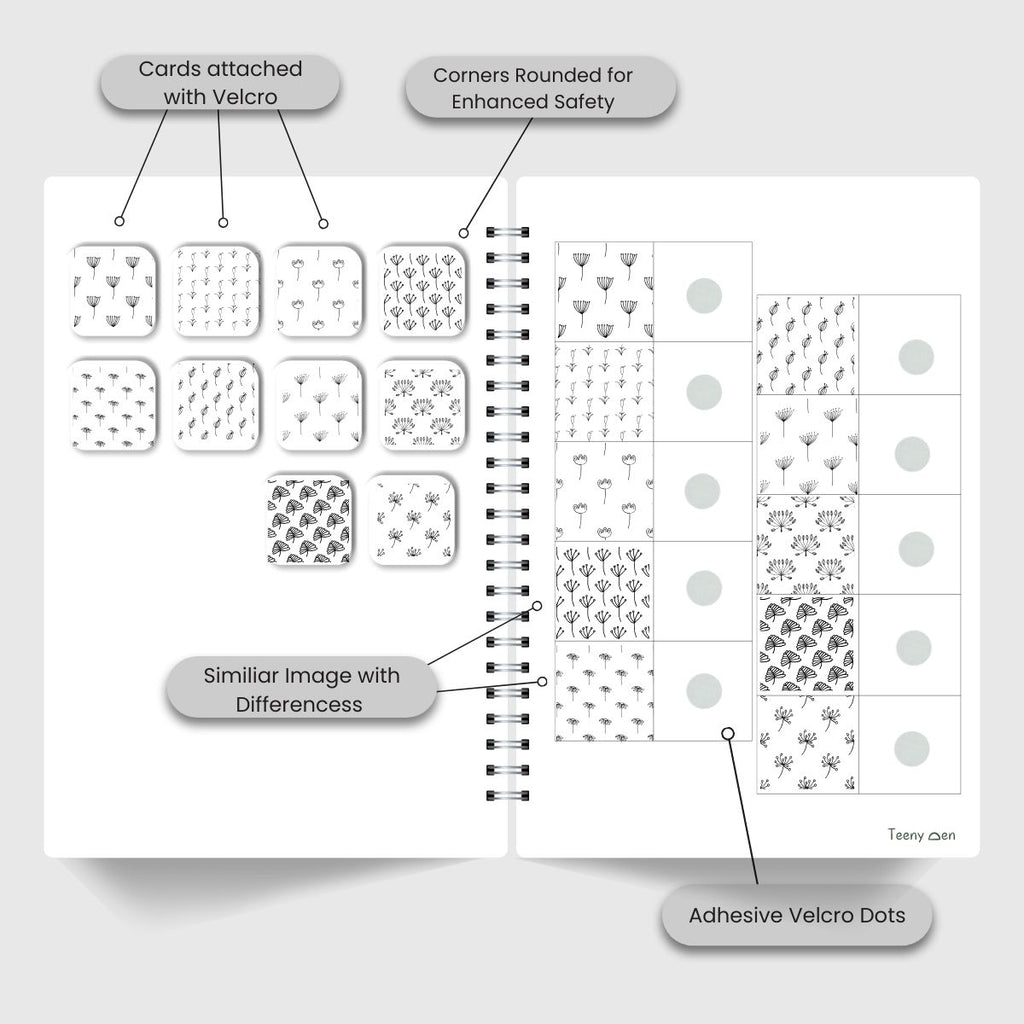 Cards attached with Velcro

Corners Rounded for Enhanced Safety

Similiar Image with Differencess

Teeny Den

Adhesive Velcro Dots