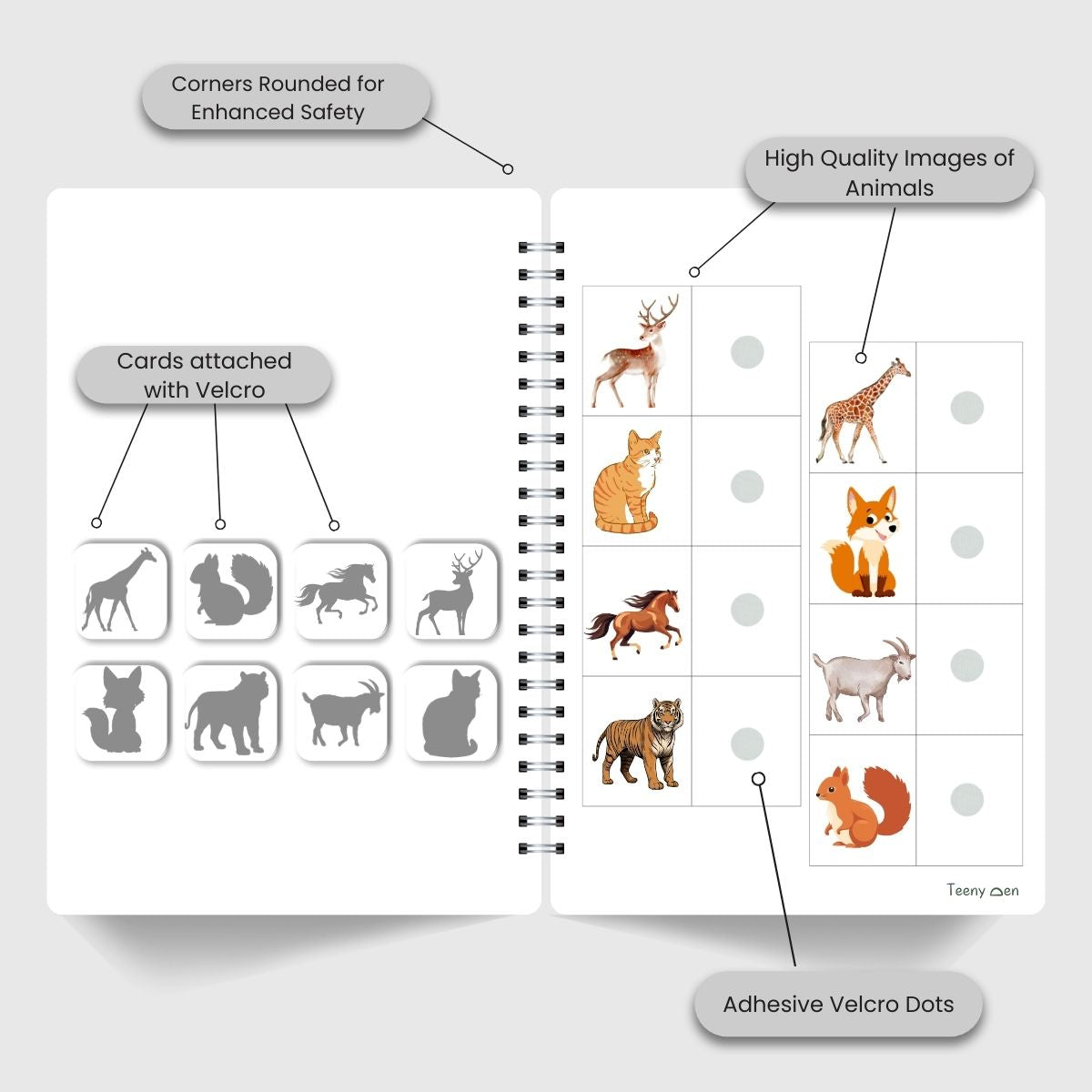 Corners Rounded for Enhanced Safety

High Quality Images of Animals

Cards attached with Velcro

Teeny Den

Adhesive Velcro Dots