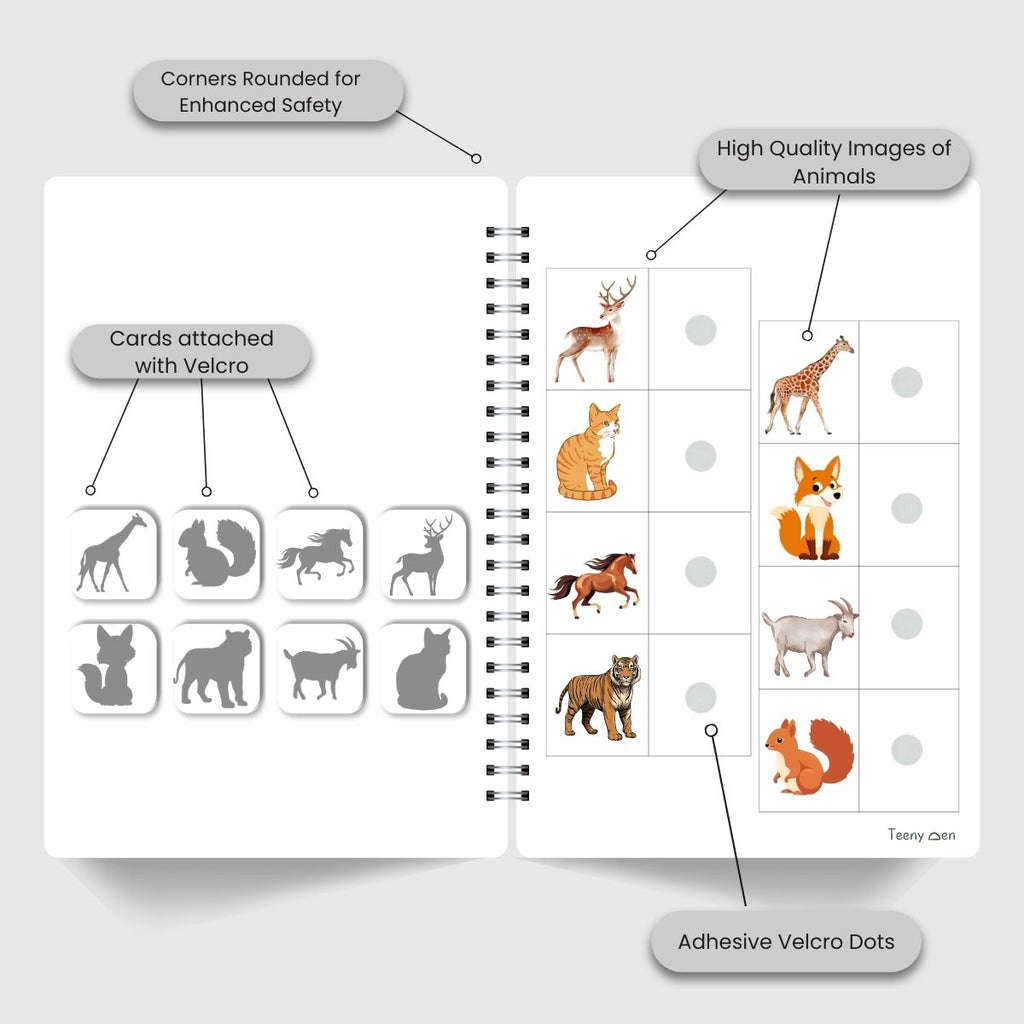 Corners Rounded for Enhanced Safety

High Quality Images of Animals

Cards attached with Velcro

Teeny Den

Adhesive Velcro Dots